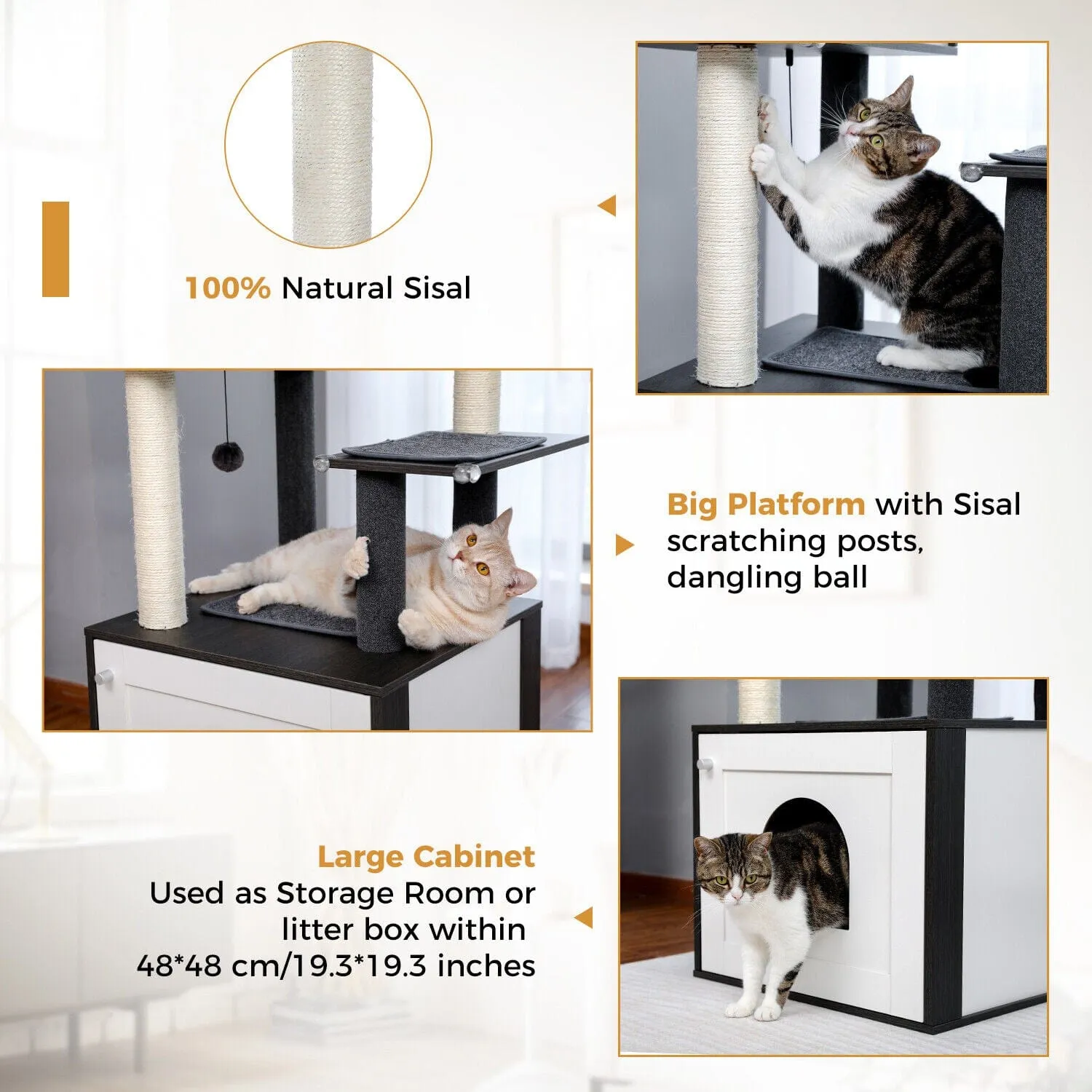 100% Natural Sisal

Big Platform with Sisal scratching posts, dangling ball

Large Cabinet
Used as Storage Room or litter box within 48*48 cm/19.3*19.3 inches